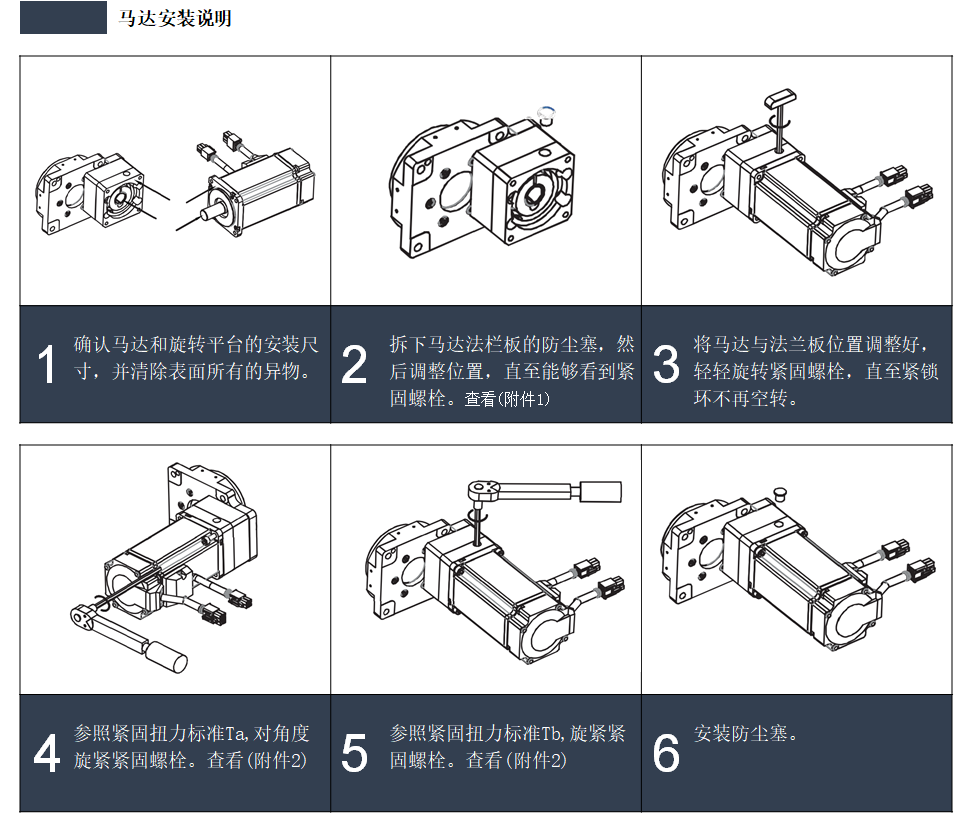 马达安装说明

1 确认马达和旋转平台的安装尺寸，并清除表面所有的异物。

2 拆下马达法栏板的防尘塞，然后调整位置，直至能够看到紧固螺栓。查看(附件1)

3 将马达与法兰板位置调整好，轻轻旋转紧固螺栓，直至紧锁环不再空转。

4 参照紧固扭力标准Ta,对角度旋紧紧固螺栓。查看(附件2)

5 参照紧固扭力标准Tb,旋紧紧固螺栓。查看(附件2)

6 安装防尘塞。