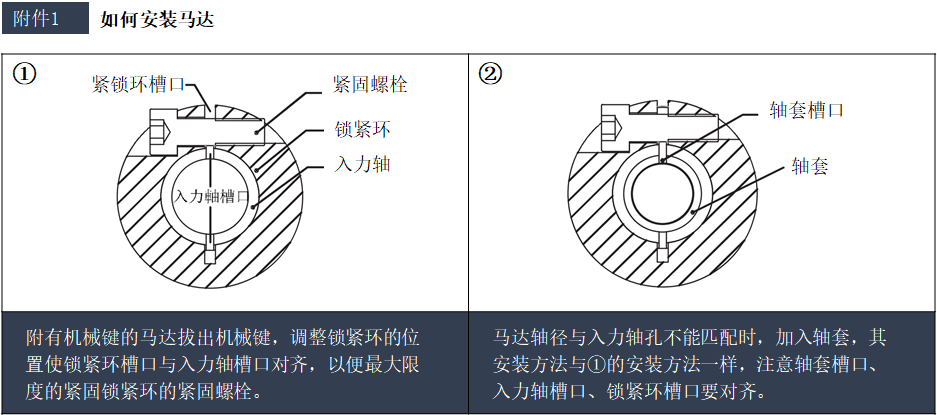 附件1　如何安装马达

①

紧锁环槽口

紧固螺栓

锁紧环

入力轴

入力轴槽口

附有机械键的马达拔出机械键，调整锁紧环的位置使锁紧环槽口与入力轴槽口对齐，以便最大限度的紧固锁紧环的紧固螺栓。

②

轴套槽口

轴套

马达轴径与入力轴孔不能匹配时，加入轴套，其安装方法与①的安装方法一样，注意轴套槽口、入力轴槽口、锁紧环槽口要对齐。